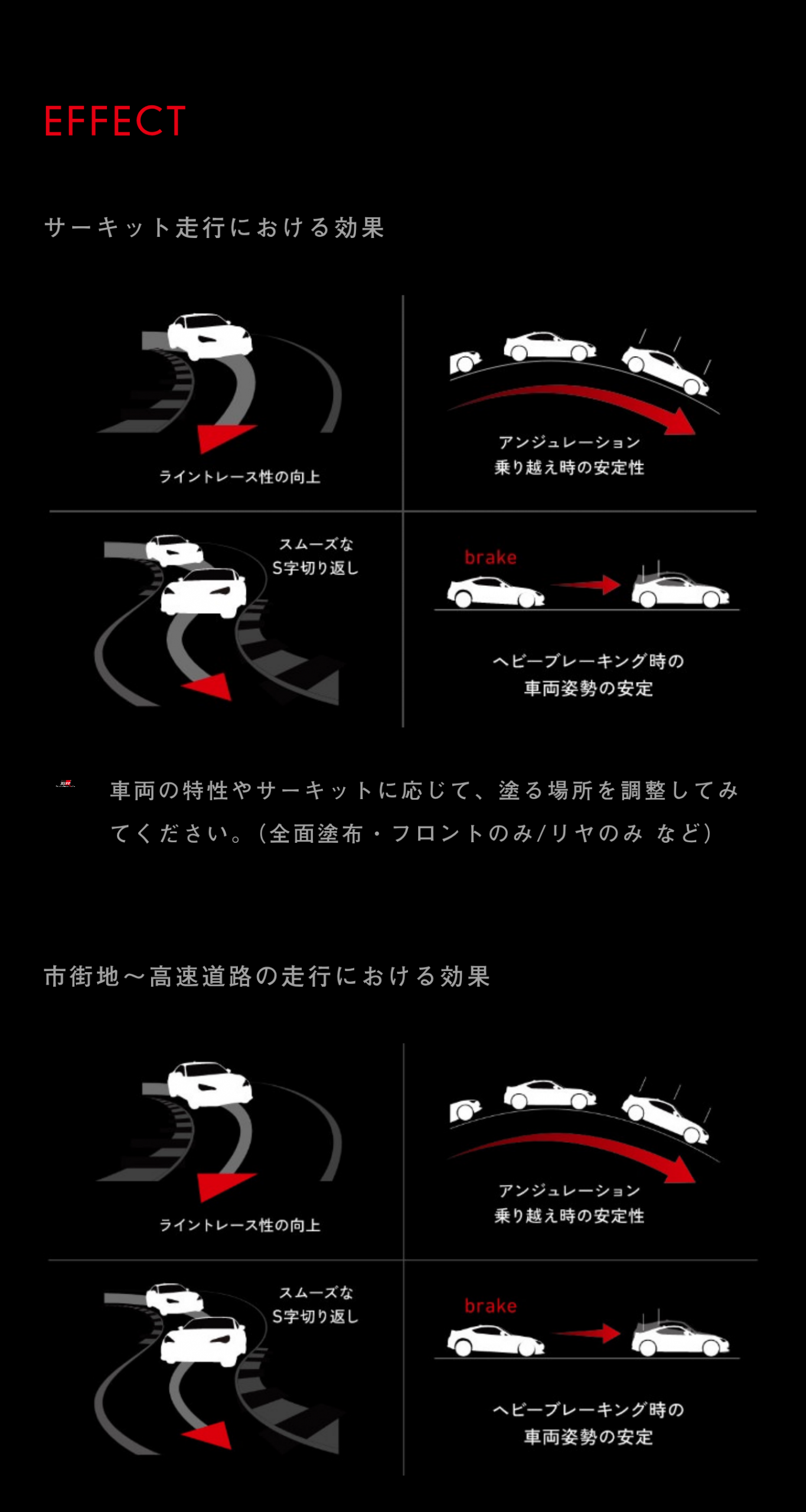 EFFECT

サーキット走行における効果

ライントレース性の向上

アンジュレーション
乗り越え時の安定性

スムーズな
S字切り返し

brake

ヘビーブレーキング時の
車両姿勢の安定

車両の特性やサーキットに応じて、塗る場所を調整してみてください。(全面塗布・フロントのみ/リヤのみ など)

市街地〜高速道路の走行における効果

ライントレース性の向上

アンジュレーション
乗り越え時の安定性

スムーズな
S字切り返し

brake

ヘビーブレーキング時の
車両姿勢の安定